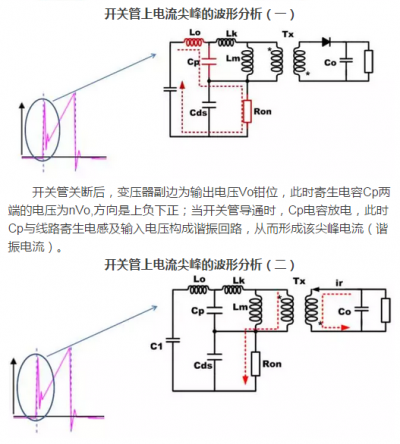 开关管上电流尖峰的波形分析（一）

Lo Lk Tx
Cp Lm Co
Cds Ron

开关管关断后，变压器副边为输出电压Vo钳位，此时寄生电容Cp两端的电压为nVo,方向是上负下正；当开关管导通时，Cp电容放电，此时Cp与线路寄生电感及输入电压构成谐振回路，从而形成该尖峰电流（谐振电流）。

开关管上电流尖峰的波形分析（二）

Lo Lk Tx ir
Cp Lm Co
C1
Cds Ron